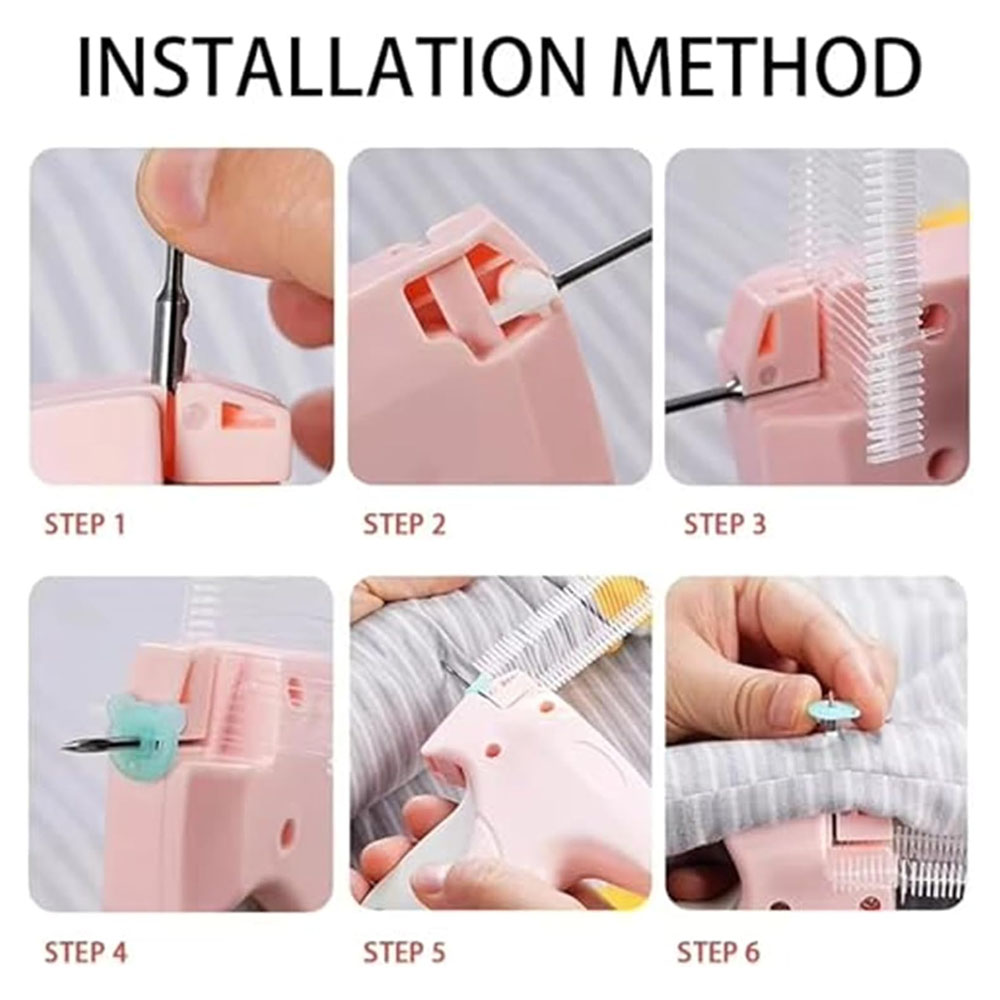 INSTALLATION METHOD

STEP 1

STEP 2

STEP 3

STEP 4

STEP 5

STEP 6