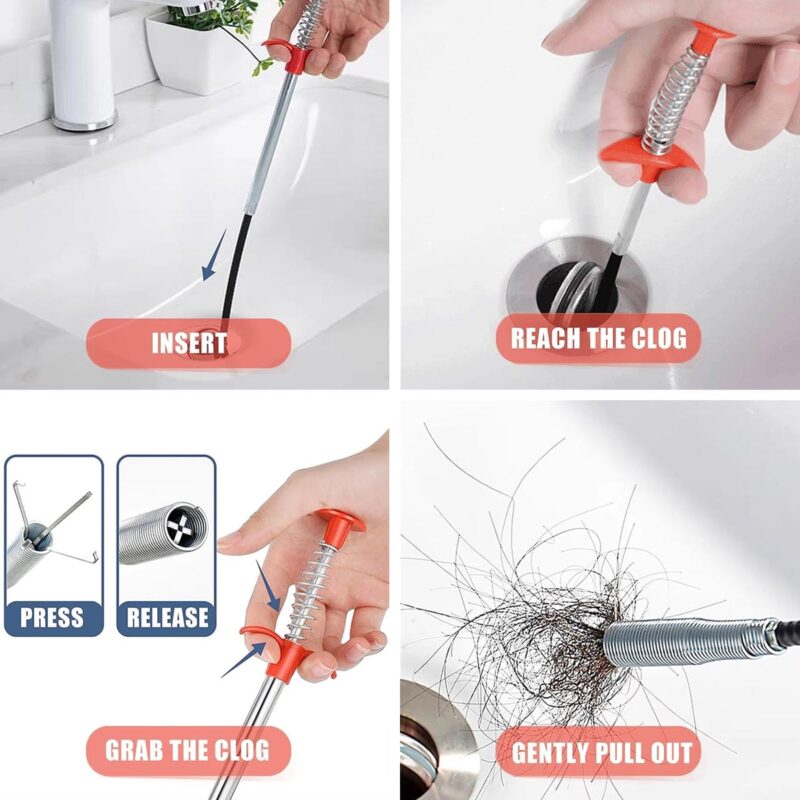 INSERT

REACH THE CLOG

PRESS

RELEASE

GRAB THE CLOG

GENTLY PULL OUT